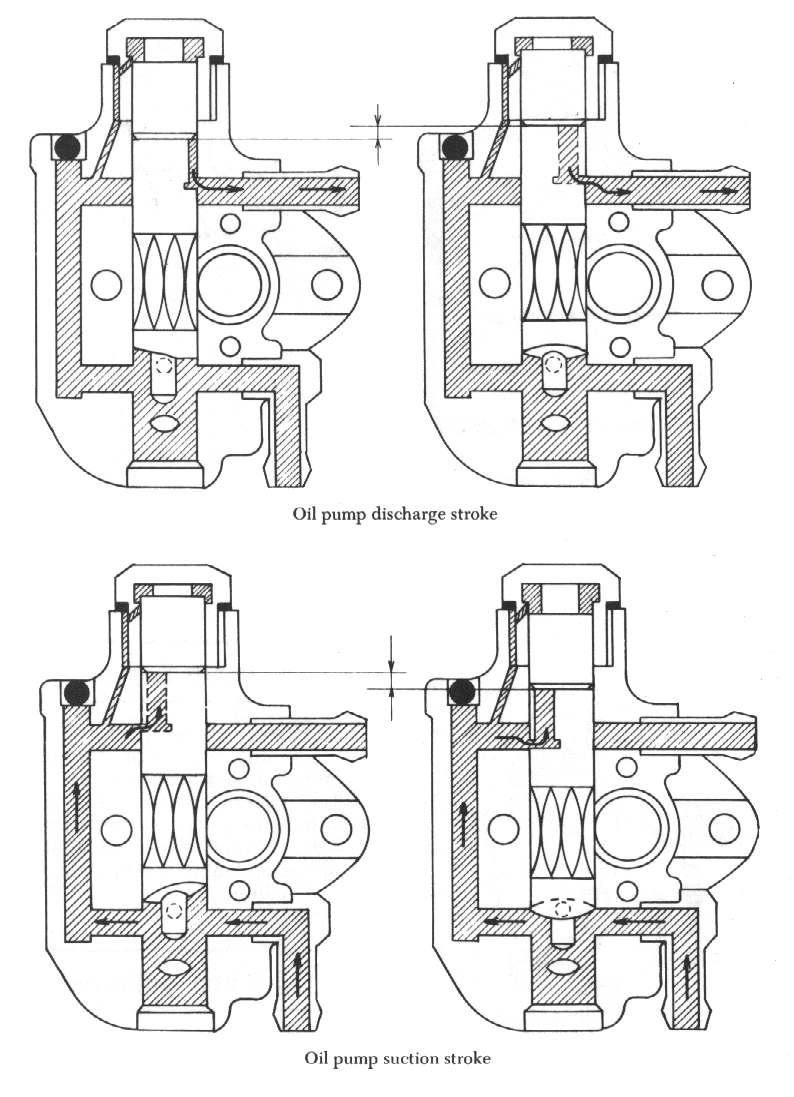 Oil pump discharge stroke

Oil pump suction stroke