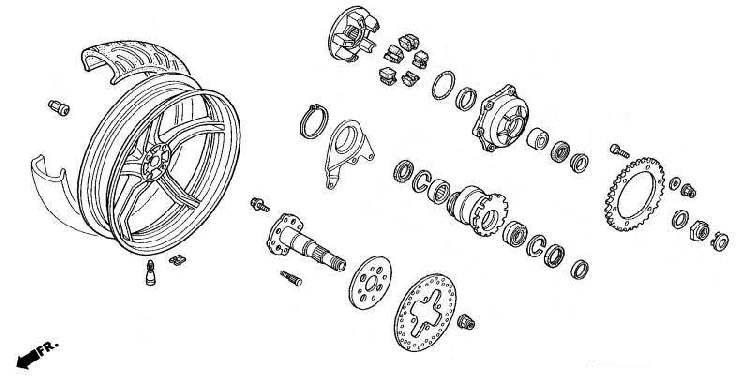 FR.