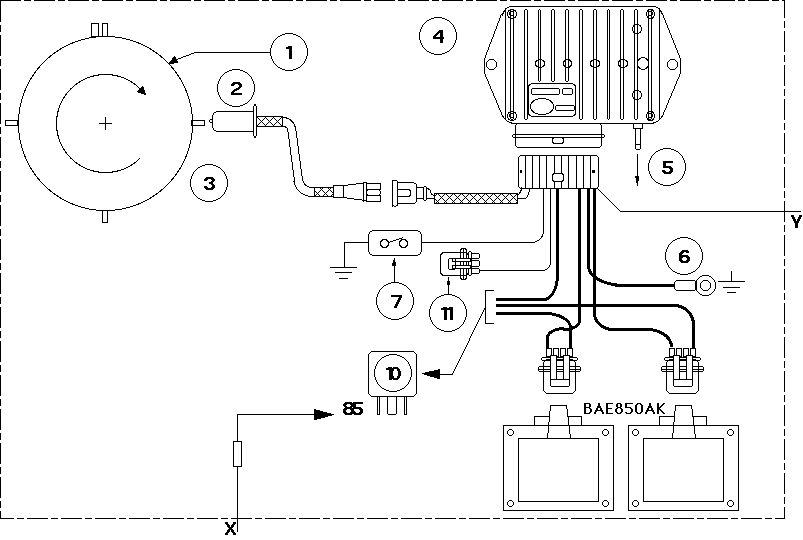 1
2
3
4
5
Y
6
7
11
10
85
BAE850AK
X