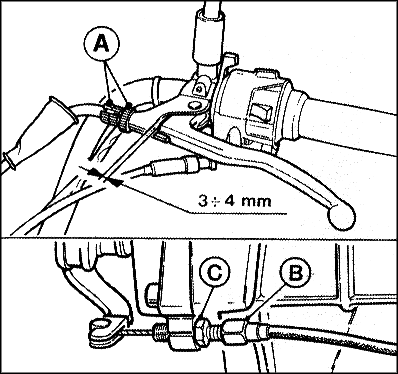 A

3 ÷ 4 mm

C

B